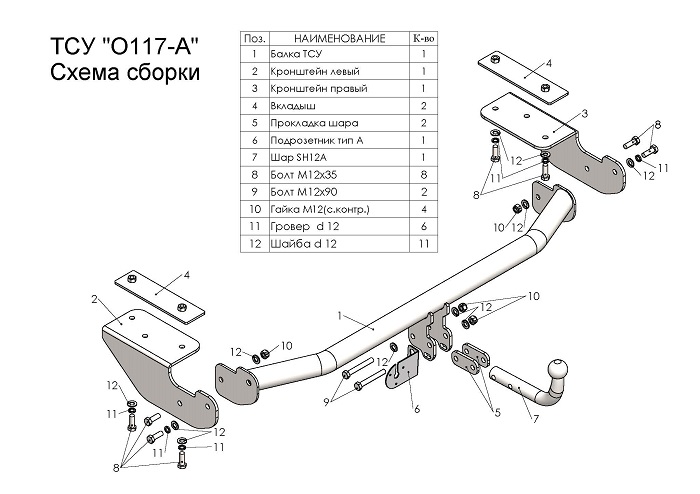 ТСУ "О117-А"
Схема сборки

| Поз. | НАИМЕНОВАНИЕ | К-во |
|---|---|---|
| 1 | Балка ТСУ | 1 |
| 2 | Кронштейн левый | 1 |
| 3 | Кронштейн правый | 1 |
| 4 | Вкладыш | 2 |
| 5 | Прокладка шара | 2 |
| 6 | Подрозетник тип А | 1 |
| 7 | Шар SH12A | 1 |
| 8 | Болт М12х35 | 8 |
| 9 | Болт М12х90 | 2 |
| 10 | Гайка М12(с.контр.) | 4 |
| 11 | Гровер d 12 | 6 |
| 12 | Шайба d 12 | 11 |

4
3
8
12
11
12
11
8
10
12
4
2
1
10
12
12
10
12
9
6
5
7
12
11
12
11
11
8